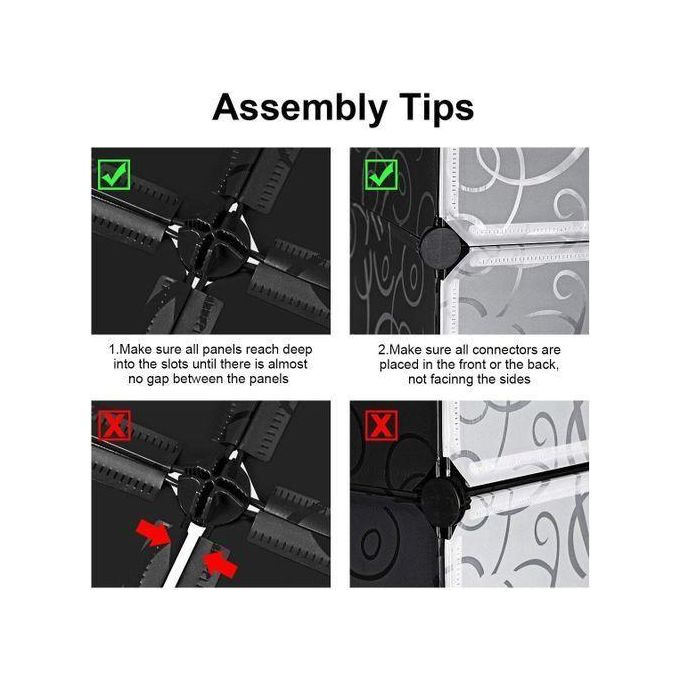 Assembly Tips

1.Make sure all panels reach deep into the slots until there is almost no gap between the panels

2.Make sure all connectors are placed in the front or the back, not facinng the sides